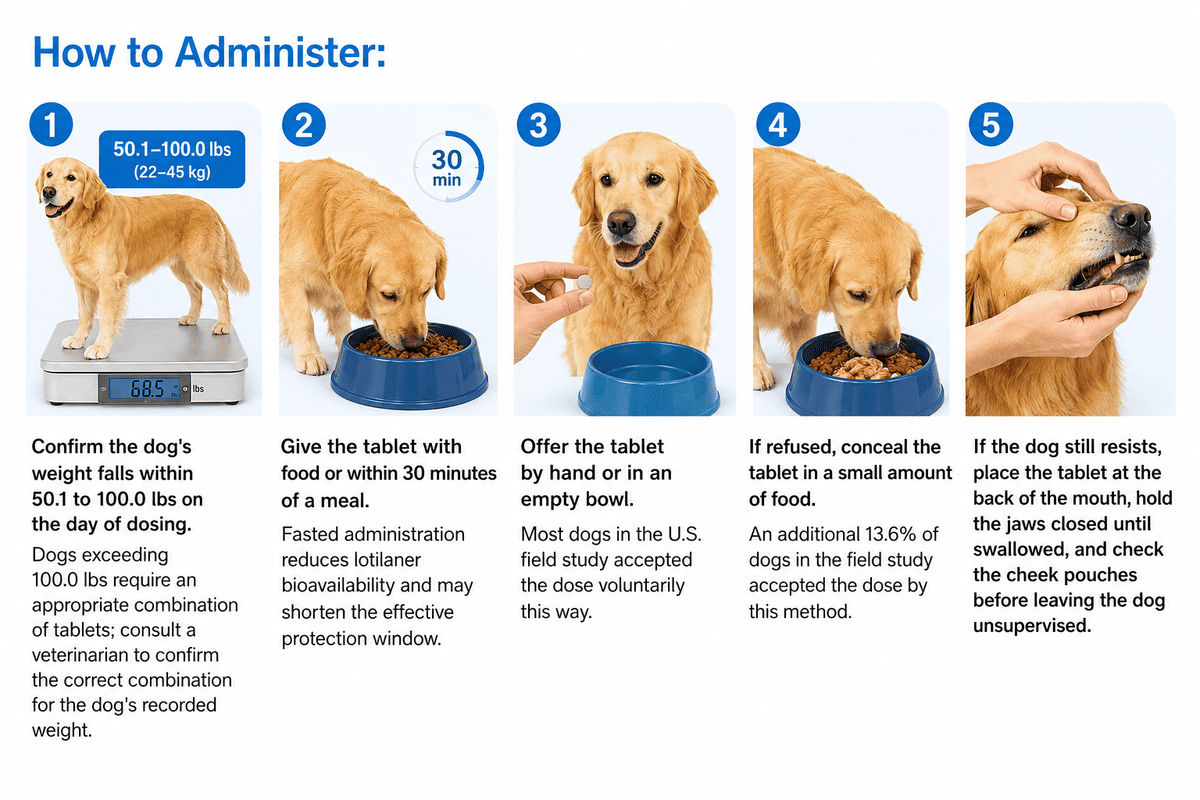 How to Administer:

1

50.1–100.0 lbs
(22–45 kg)

68.5 lbs

Confirm the dog's weight falls within 50.1 to 100.0 lbs on the day of dosing.

Dogs exceeding 100.0 lbs require an appropriate combination of tablets; consult a veterinarian to confirm the correct combination for the dog's recorded weight.

2

30 min

Give the tablet with food or within 30 minutes of a meal.

Fasted administration reduces lotilaner bioavailability and may shorten the effective protection window.

3

Offer the tablet by hand or in an empty bowl.

Most dogs in the U.S. field study accepted the dose voluntarily this way.

4

If refused, conceal the tablet in a small amount of food.

An additional 13.6% of dogs in the field study accepted the dose by this method.

5

If the dog still resists, place the tablet at the back of the mouth, hold the jaws closed until swallowed, and check the cheek pouches before leaving the dog unsupervised.