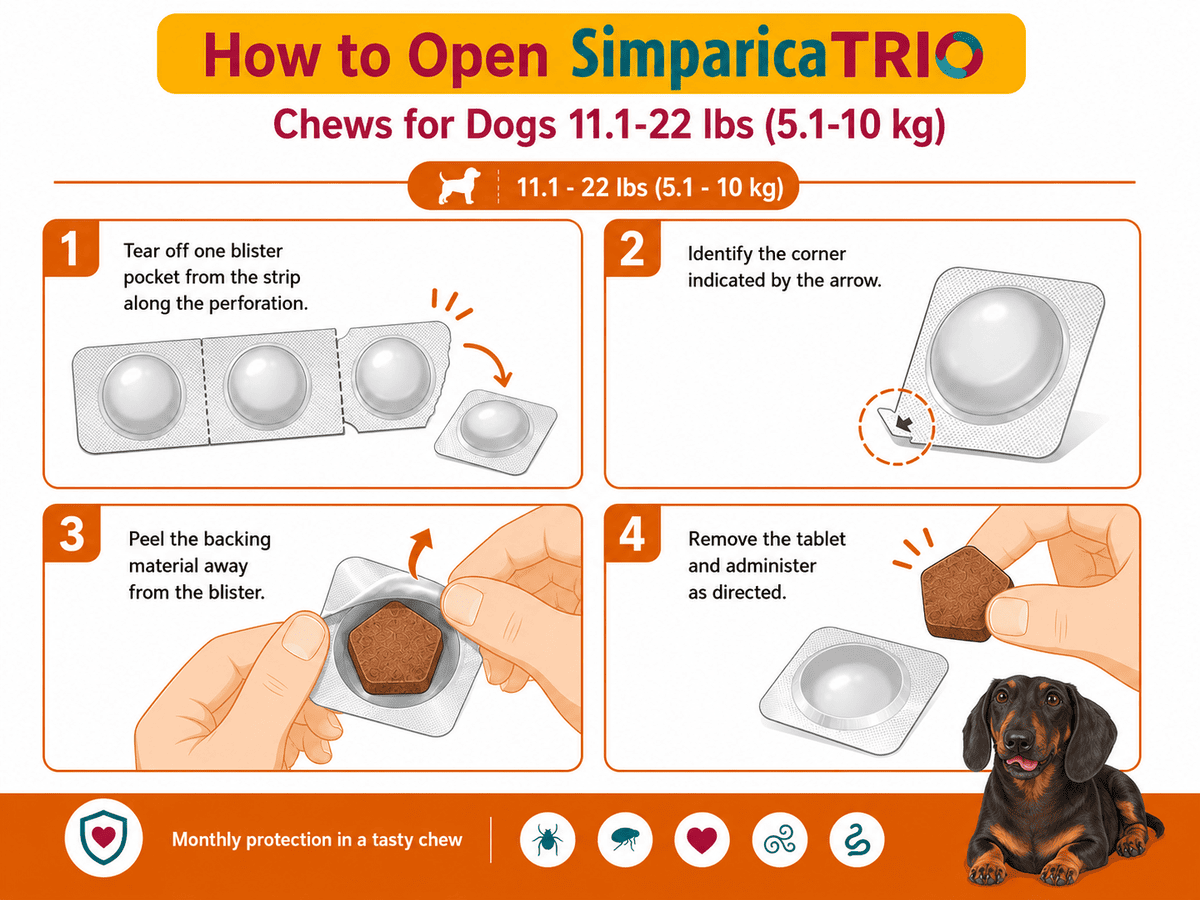 How to Open SimparicaTRIO

Chews for Dogs 11.1-22 lbs (5.1-10 kg)

11.1 - 22 lbs (5.1 - 10 kg)

1 Tear off one blister pocket from the strip along the perforation.

2 Identify the corner indicated by the arrow.

3 Peel the backing material away from the blister.

4 Remove the tablet and administer as directed.

Monthly protection in a tasty chew