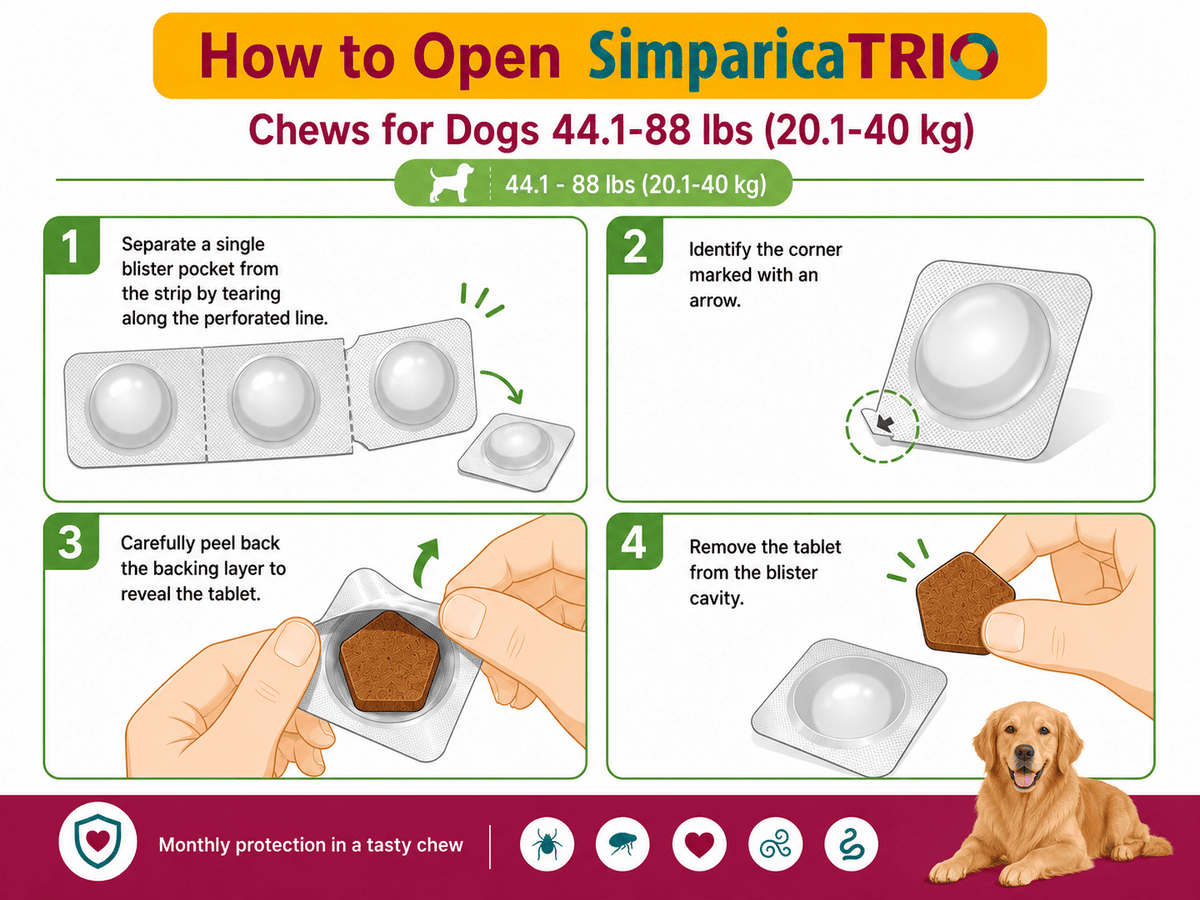 How to Open SimparicaTRIO

Chews for Dogs 44.1-88 lbs (20.1-40 kg)

44.1 - 88 lbs (20.1-40 kg)

1
Separate a single blister pocket from the strip by tearing along the perforated line.

2
Identify the corner marked with an arrow.

3
Carefully peel back the backing layer to reveal the tablet.

4
Remove the tablet from the blister cavity.

Monthly protection in a tasty chew